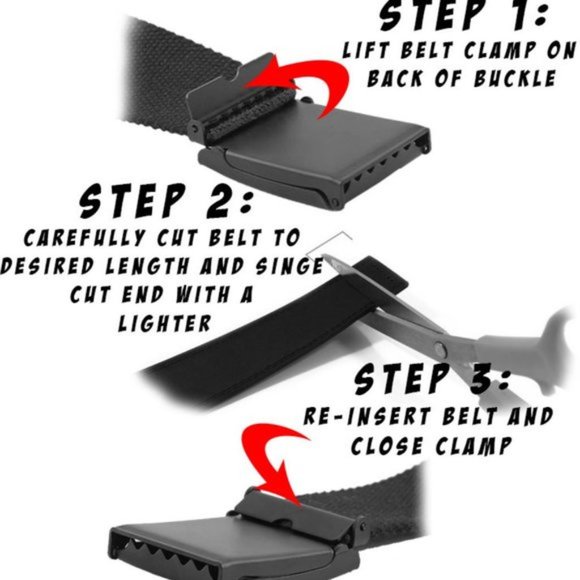 STEP 1:
LIFT BELT CLAMP ON BACK OF BUCKLE

STEP 2:
CAREFULLY CUT BELT TO DESIRED LENGTH AND SINGE CUT END WITH A LIGHTER

STEP 3:
RE-INSERT BELT AND CLOSE CLAMP